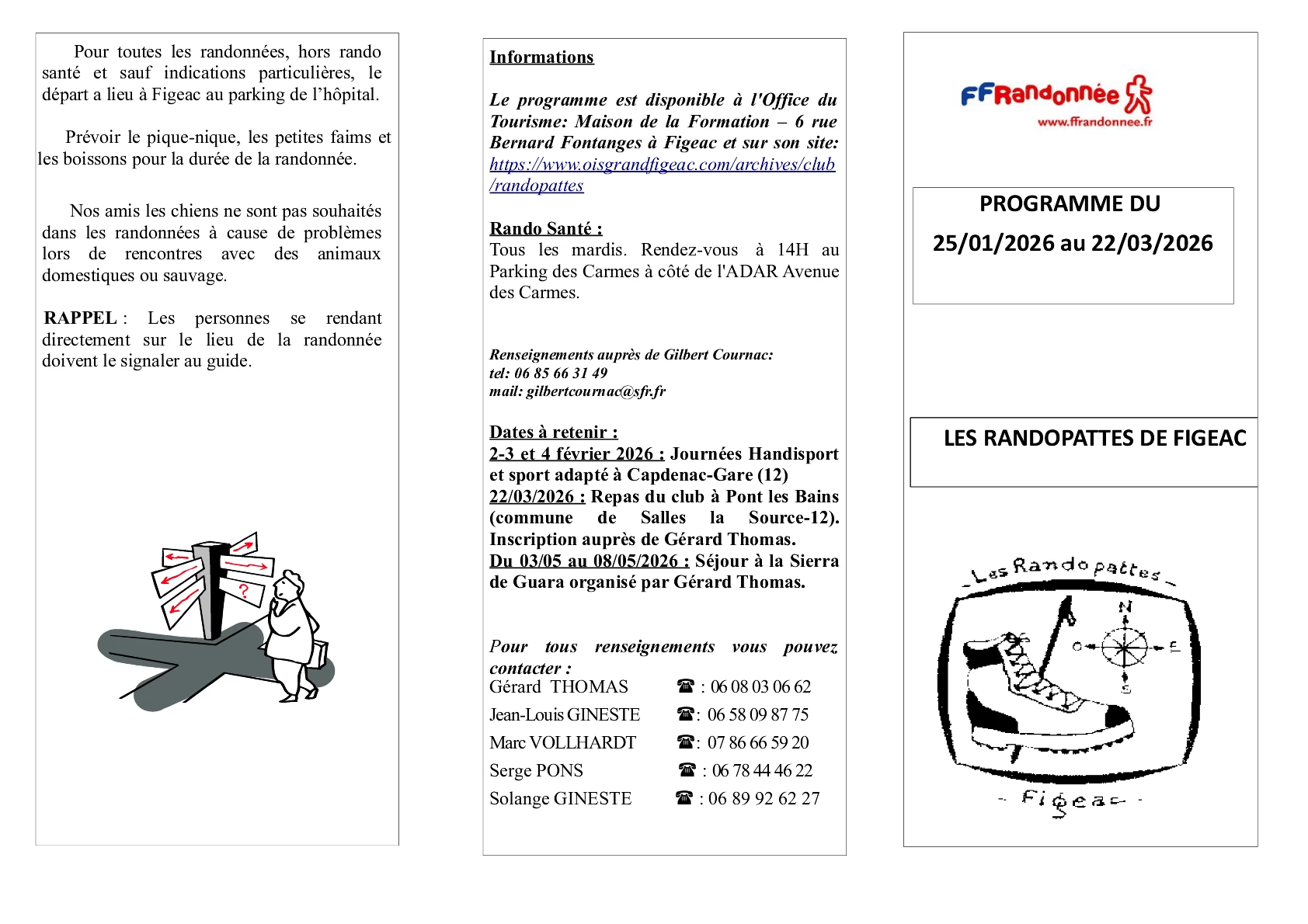 Pour toutes les randonnées, hors rando santé et sauf indications particulières, le départ a lieu à Figeac au parking de l'hôpital.

Prévoir le pique-nique, les petites faims et les boissons pour la durée de la randonnée.

Nos amis les chiens ne sont pas souhaités dans les randonnées à cause de problèmes lors de rencontres avec des animaux domestiques ou sauvage.

RAPPEL : Les personnes se rendant directement sur le lieu de la randonnée doivent le signaler au guide.

?

Informations

Le programme est disponible à l'Office du Tourisme: Maison de la Formation – 6 rue Bernard Fontanges à Figeac et sur son site: https://www.oisgrandfigeac.com/archives/club/randopattes

Rando Santé :
Tous les mardis. Rendez-vous à 14H au Parking des Carmes à côté de l'ADAR Avenue des Carmes.

Renseignements auprès de Gilbert Cournac:
tel: 06 85 66 31 49
mail: gilbertcournac@sfr.fr

Dates à retenir :
2-3 et 4 février 2026 : Journées Handisport et sport adapté à Capdenac-Gare (12)
22/03/2026 : Repas du club à Pont les Bains (commune de Salles la Source-12). Inscription auprès de Gérard Thomas.
Du 03/05 au 08/05/2026 : Séjour à la Sierra de Guara organisé par Gérard Thomas.

Pour tous renseignements vous pouvez contacter :
Gérard THOMAS ☎ : 06 08 03 06 62
Jean-Louis GINESTE ☎: 06 58 09 87 75
Marc VOLLHARDT ☎: 07 86 66 59 20
Serge PONS ☎ : 06 78 44 46 22
Solange GINESTE ☎ : 06 89 92 62 27

FFRandonnée
www.ffrandonnee.fr

PROGRAMME DU
25/01/2026 au 22/03/2026

LES RANDOPATTES DE FIGEAC

Les Randopattes
N
O
E
S
Figeac